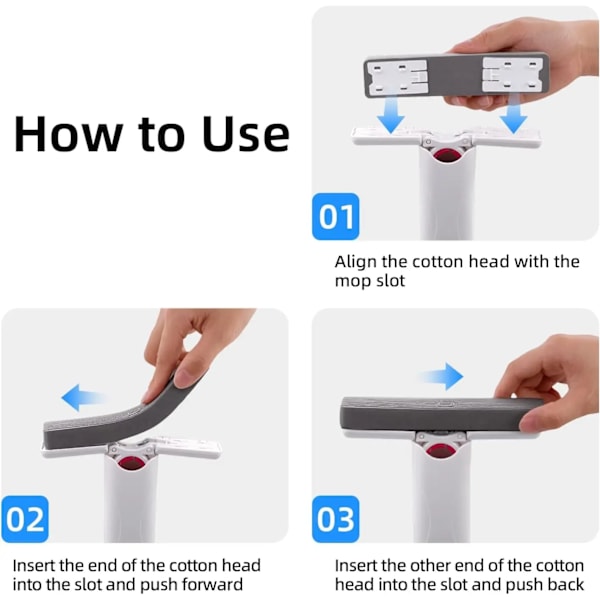 How to Use

01

Align the cotton head with the mop slot

02

Insert the end of the cotton head into the slot and push forward

03

Insert the other end of the cotton head into the slot and push back