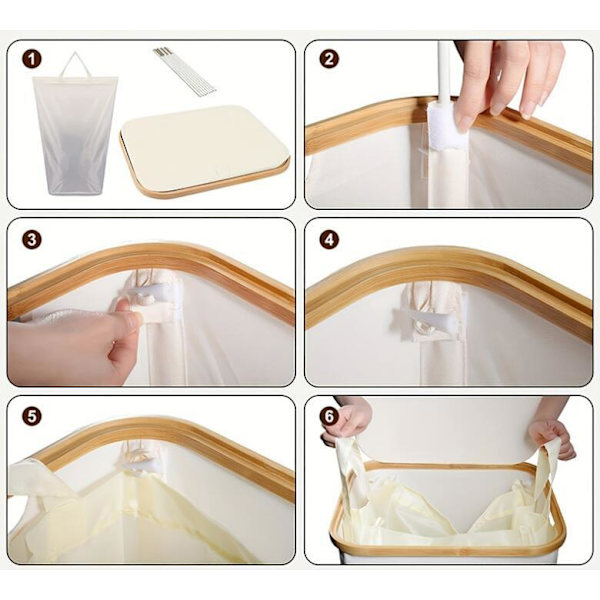 1

2

3

4

5

6