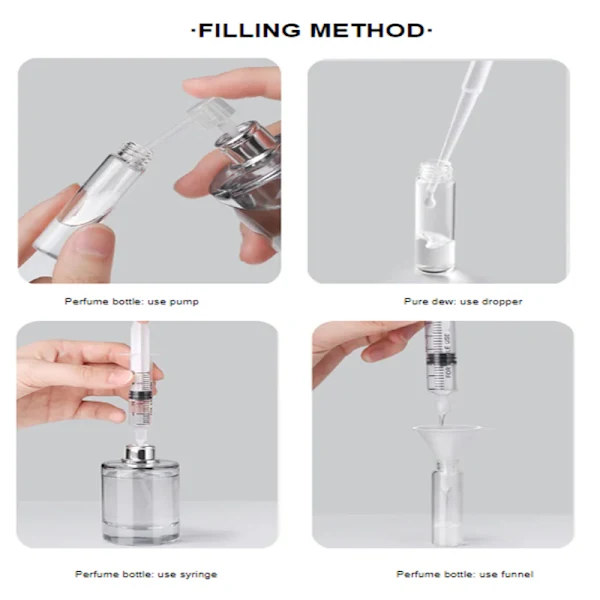 ·FILLING METHOD·

Perfume bottle: use pump

Pure dew: use dropper

Perfume bottle: use syringe

Perfume bottle: use funnel