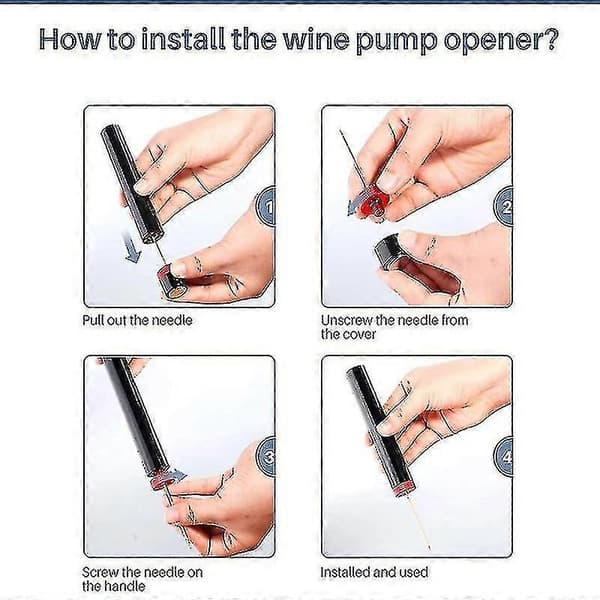 How to install the wine pump opener?

1

Pull out the needle

2

Unscrew the needle from the cover

3

Screw the needle on the handle

4

Installed and used