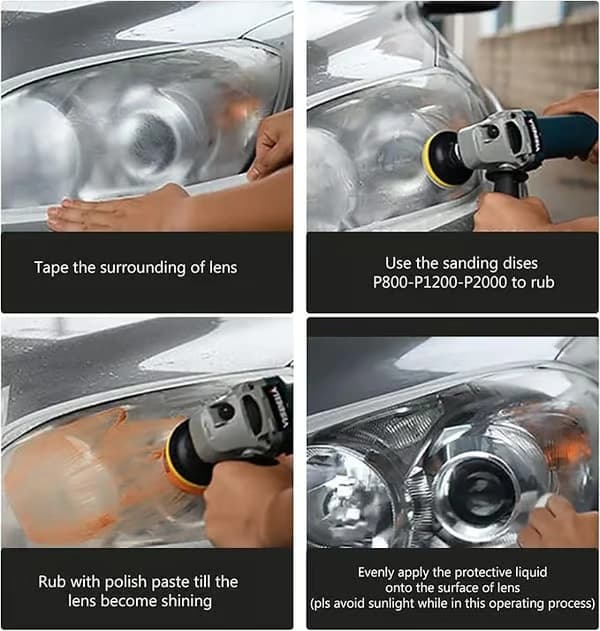 Tape the surrounding of lens

Use the sanding dises P800-P1200-P2000 to rub

Rub with polish paste till the lens become shining

Evenly apply the protective liquid onto the surface of lens (pls avoid sunlight while in this operating process)