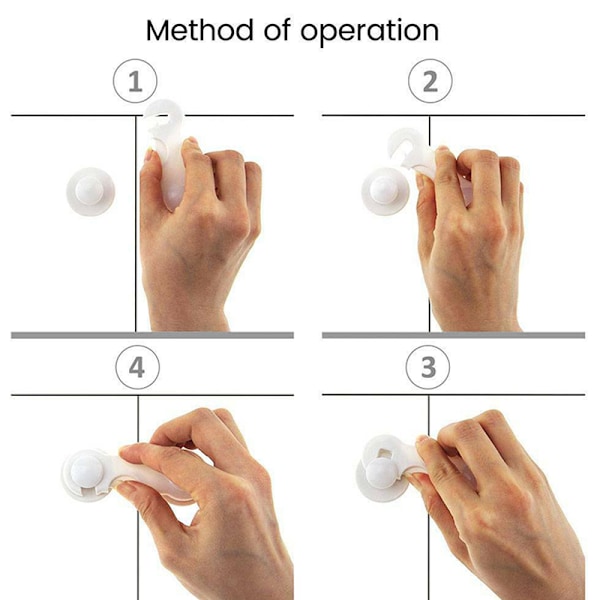 Method of operation

1

2

4

3