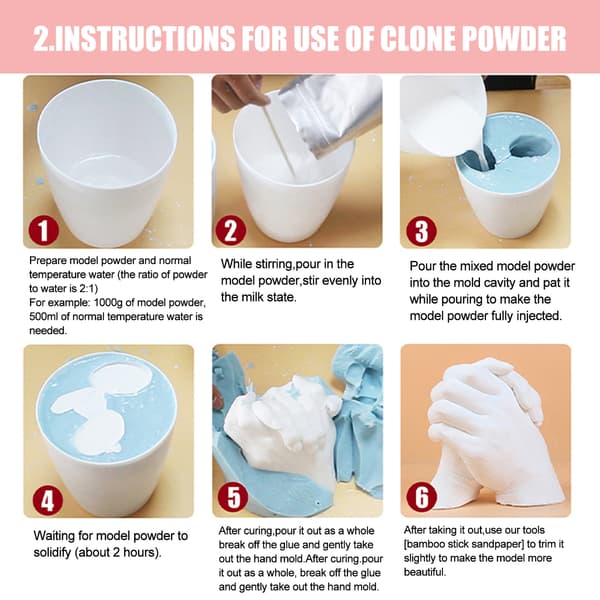 2.INSTRUCTIONS FOR USE OF CLONE POWDER

1

Prepare model powder and normal temperature water (the ratio of powder to water is 2:1)
For example: 1000g of model powder, 500ml of normal temperature water is needed.

2

While stirring,pour in the model powder,stir evenly into the milk state.

3

Pour the mixed model powder into the mold cavity and pat it while pouring to make the model powder fully injected.

4

Waiting for model powder to solidify (about 2 hours).

5

After curing,pour it out as a whole break off the glue and gently take out the hand mold.After curing.pour it out as a whole, break off the glue and gently take out the hand mold.

6

After taking it out,use our tools [bamboo stick sandpaper] to trim it slightly to make the model more beautiful.