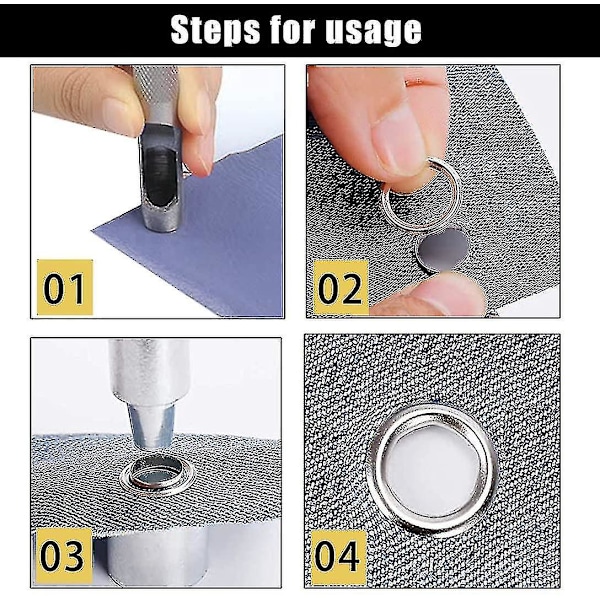 Steps for usage

01

02

03

04