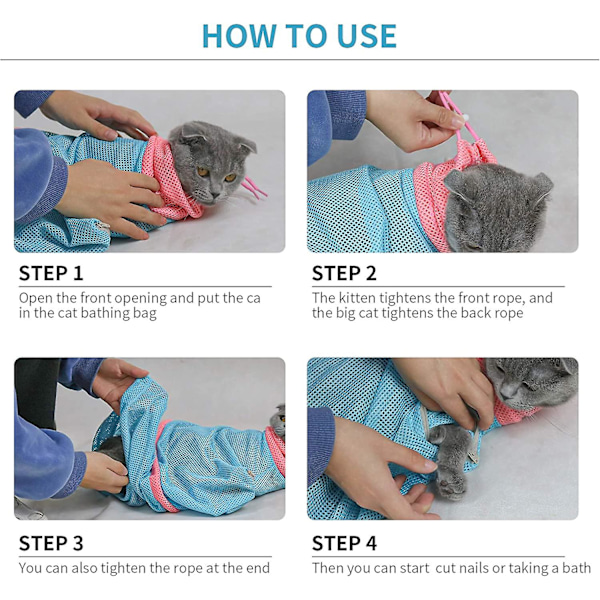 HOW TO USE

STEP 1

Open the front opening and put the ca in the cat bathing bag

STEP 2

The kitten tightens the front rope, and the big cat tightens the back rope

STEP 3

You can also tighten the rope at the end

STEP 4

Then you can start cut nails or taking a bath