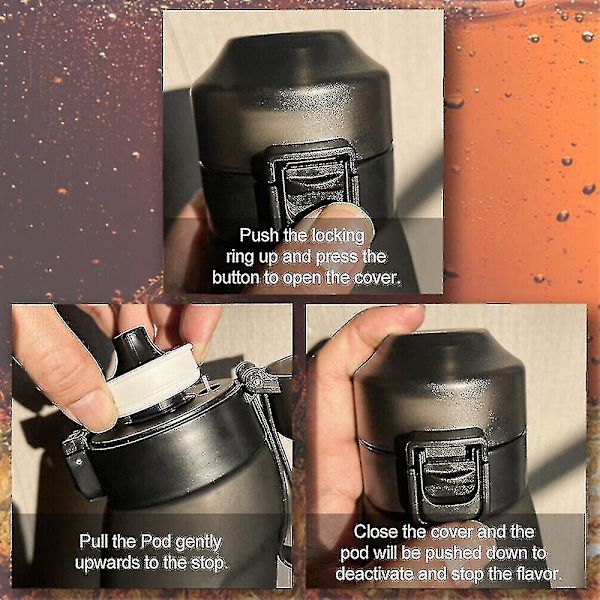 Push the locking ring up and press the button to open the cover.

Pull the Pod gently upwards to the stop.

Close the cover and the pod will be pushed down to deactivate and stop the flavor.