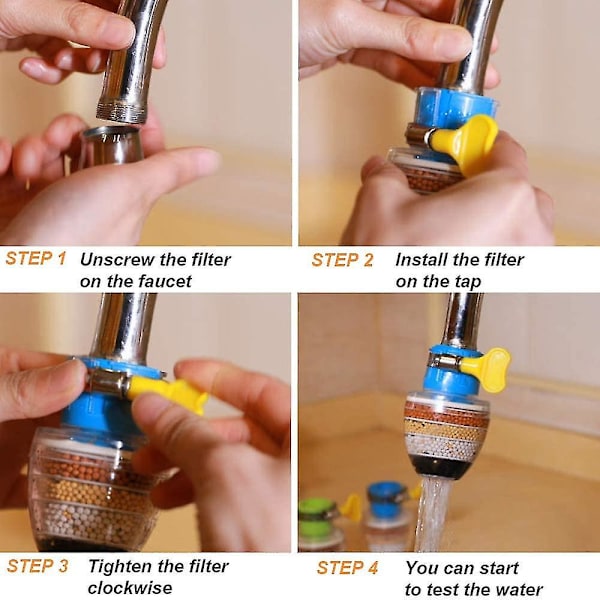 STEP 1 Unscrew the filter on the faucet

STEP 2 Install the filter on the tap

STEP 3 Tighten the filter clockwise

STEP 4 You can start to test the water