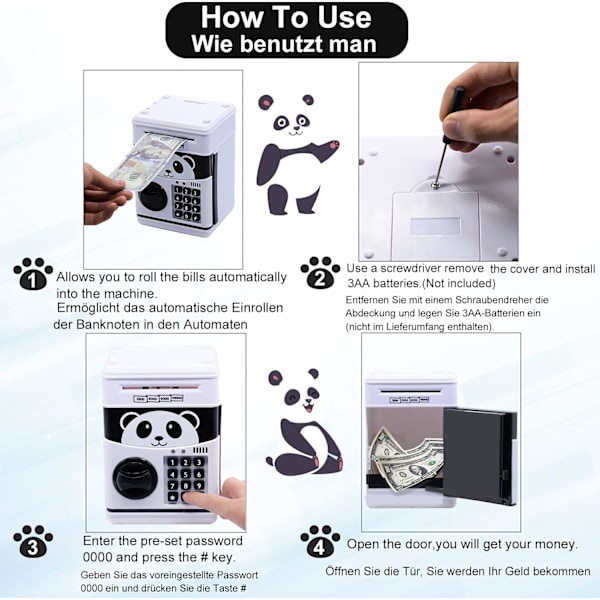 How To Use
Wie benutzt man

1 Allows you to roll the bills automatically into the machine.
Ermöglicht das automatische Einrollen der Banknoten in den Automaten

2 Use a screwdriver remove the cover and install 3AA batteries.(Not included)
Entfernen Sie mit einem Schraubendreher die Abdeckung und legen Sie 3AA-Batterien ein (nicht im Lieferumfang enthalten).

3 Enter the pre-set password 0000 and press the # key.
Geben Sie das voreingestellte Passwort 0000 ein und drücken Sie die Taste #

4 Open the door,you will get your money.
Öffnen Sie die Tür, Sie werden Ihr Geld bekommen