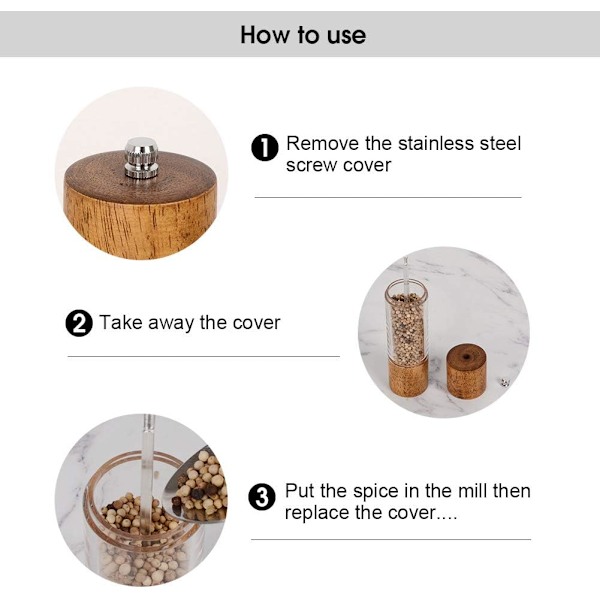 How to use

1 Remove the stainless steel screw cover

2 Take away the cover

3 Put the spice in the mill then replace the cover....