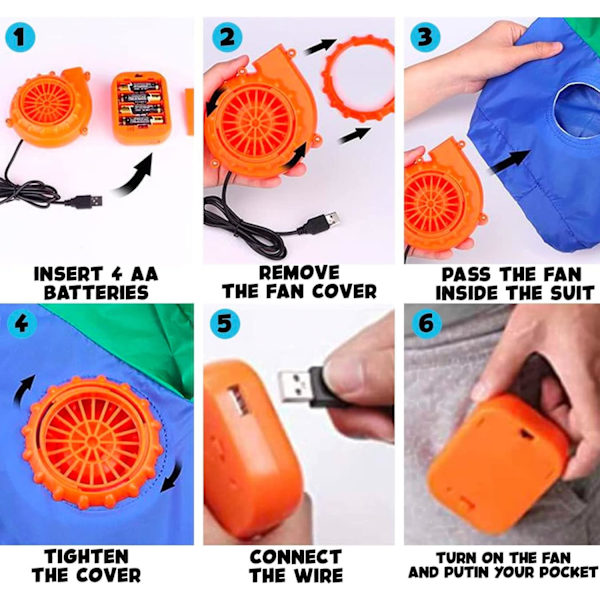 1

INSERT 4 AA BATTERIES

2

REMOVE THE FAN COVER

3

PASS THE FAN INSIDE THE SUIT

4

TIGHTEN THE COVER

5

CONNECT THE WIRE

6

TURN ON THE FAN AND PUTIN YOUR POCKET