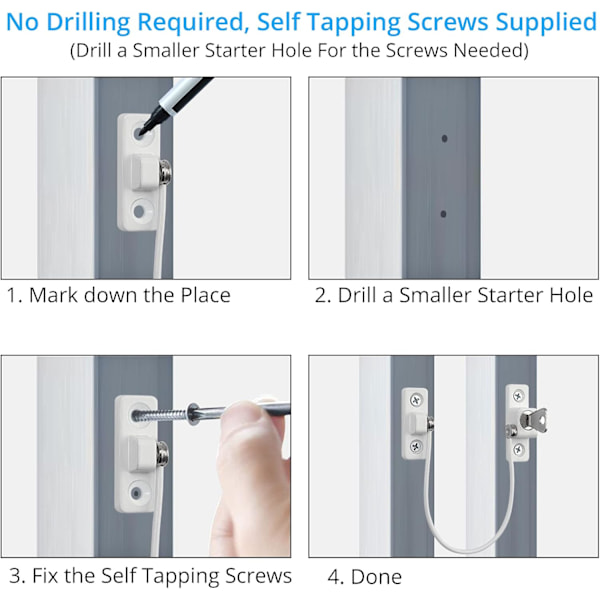 No Drilling Required, Self Tapping Screws Supplied
(Drill a Smaller Starter Hole For the Screws Needed)

1. Mark down the Place

2. Drill a Smaller Starter Hole

3. Fix the Self Tapping Screws

4. Done