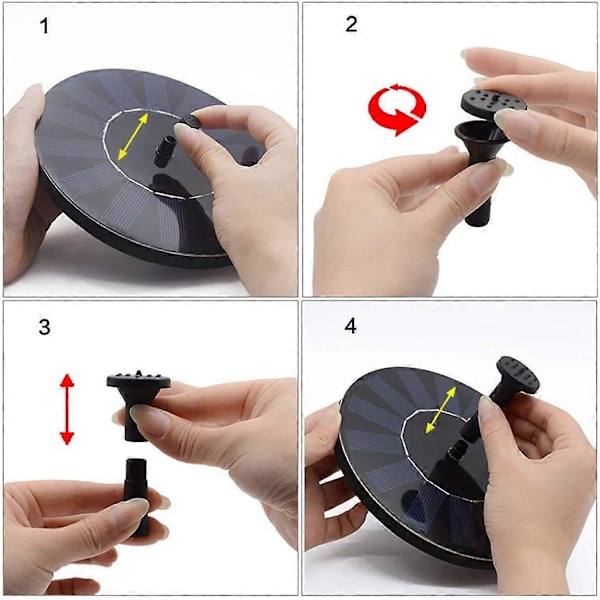 1

2

3

4