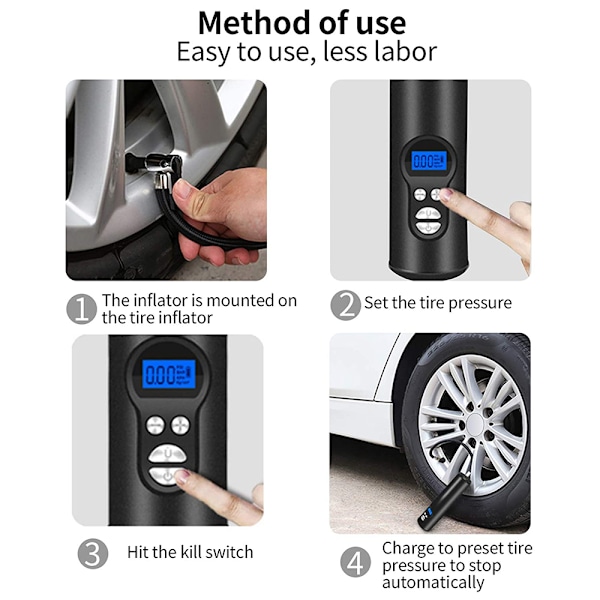 Method of use
Easy to use, less labor

0.00

1 The inflator is mounted on the tire inflator

2 Set the tire pressure

0.00

3 Hit the kill switch

4 Charge to preset tire pressure to stop automatically