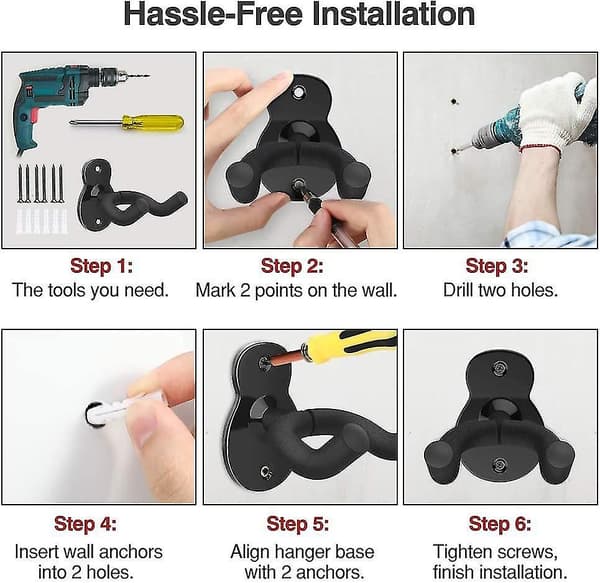 Hassle-Free Installation

Step 1:
The tools you need.

Step 2:
Mark 2 points on the wall.

Step 3:
Drill two holes.

Step 4:
Insert wall anchors into 2 holes.

Step 5:
Align hanger base with 2 anchors.

Step 6:
Tighten screws, finish installation.