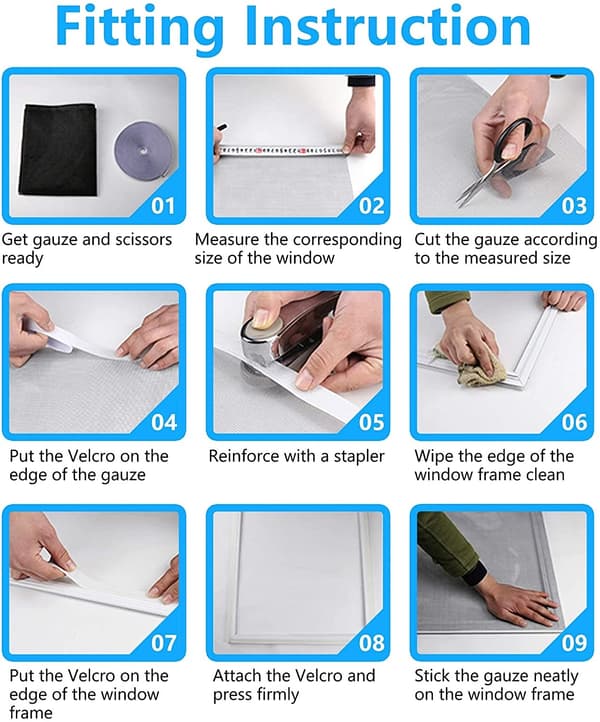 Fitting Instruction

01
Get gauze and scissors ready

02
Measure the corresponding size of the window

03
Cut the gauze according to the measured size

04
Put the Velcro on the edge of the gauze

05
Reinforce with a stapler

06
Wipe the edge of the window frame clean

07
Put the Velcro on the edge of the window frame

08
Attach the Velcro and press firmly

09
Stick the gauze neatly on the window frame