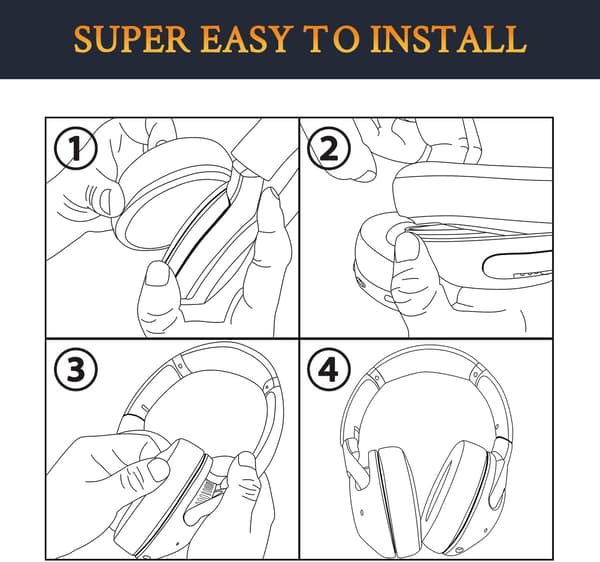 SUPER EASY TO INSTALL

1

2

3

4