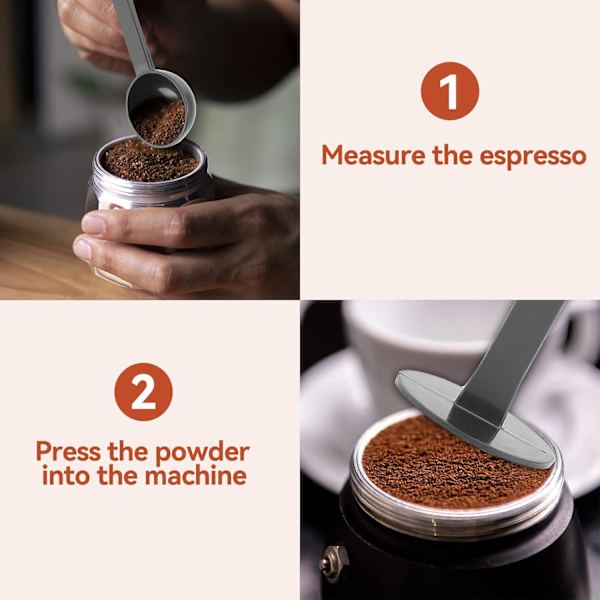 1

Measure the espresso

2

Press the powder into the machine