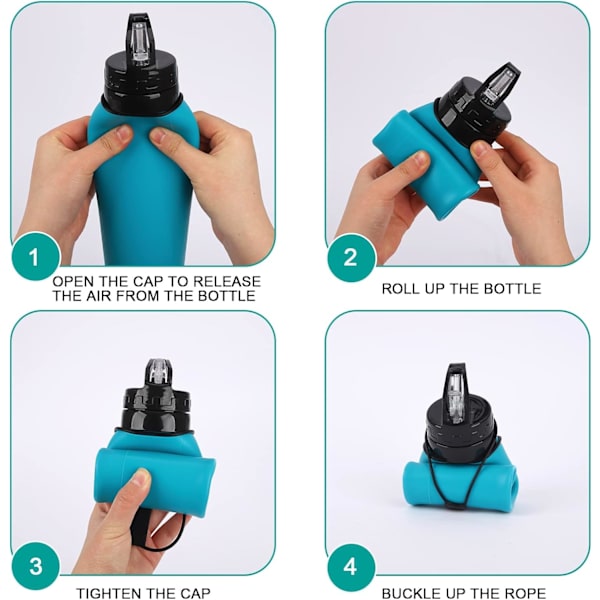 1
OPEN THE CAP TO RELEASE THE AIR FROM THE BOTTLE

2
ROLL UP THE BOTTLE

3
TIGHTEN THE CAP

4
BUCKLE UP THE ROPE