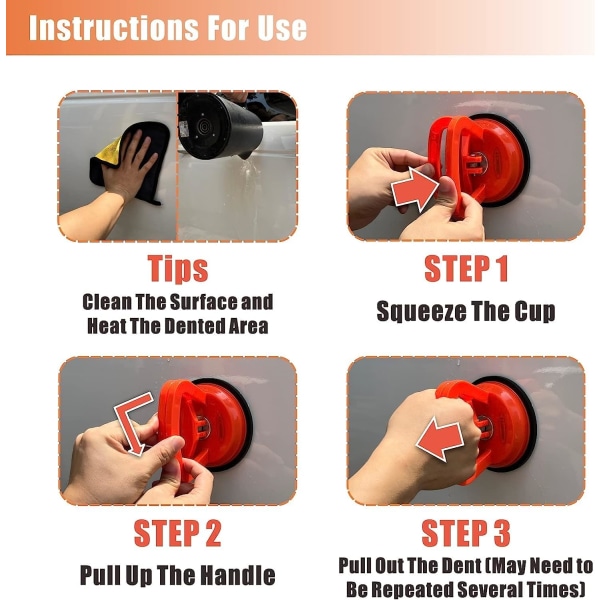 Instructions For Use

Tips
Clean The Surface and Heat The Dented Area

STEP 1
Squeeze The Cup

STEP 2
Pull Up The Handle

STEP 3
Pull Out The Dent (May Need to Be Repeated Several Times)