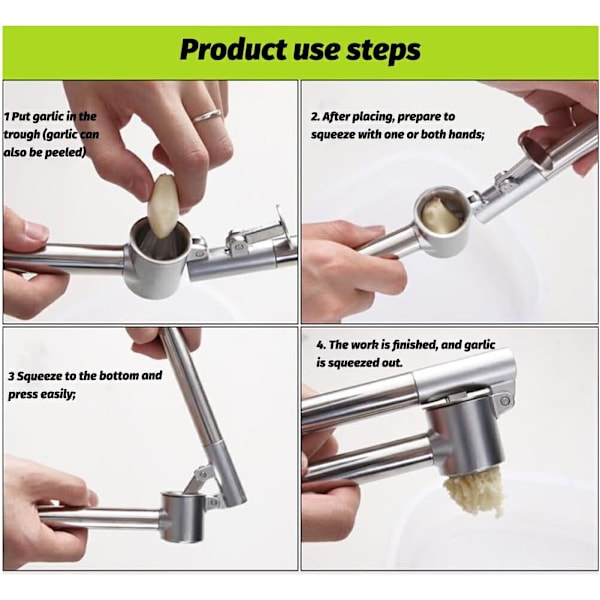 Product use steps

1 Put garlic in the trough (garlic can also be peeled)

2. After placing, prepare to squeeze with one or both hands;

3 Squeeze to the bottom and press easily;

4. The work is finished, and garlic is squeezed out.