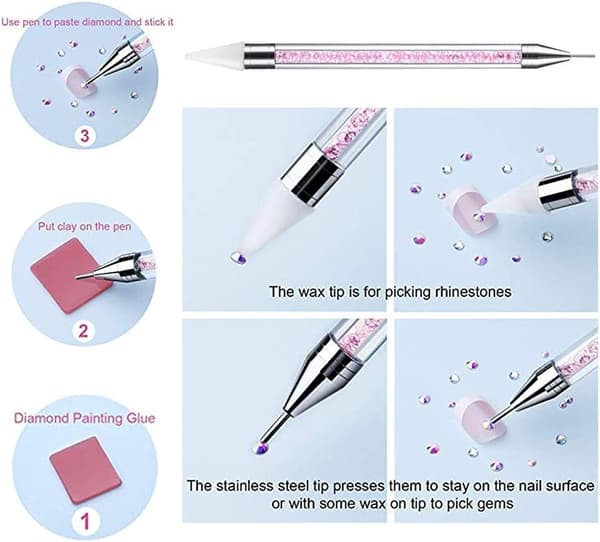 Use pen to paste diamond and stick it

3

Put clay on the pen

2

Diamond Painting Glue

1

The wax tip is for picking rhinestones

The stainless steel tip presses them to stay on the nail surface or with some wax on tip to pick gems