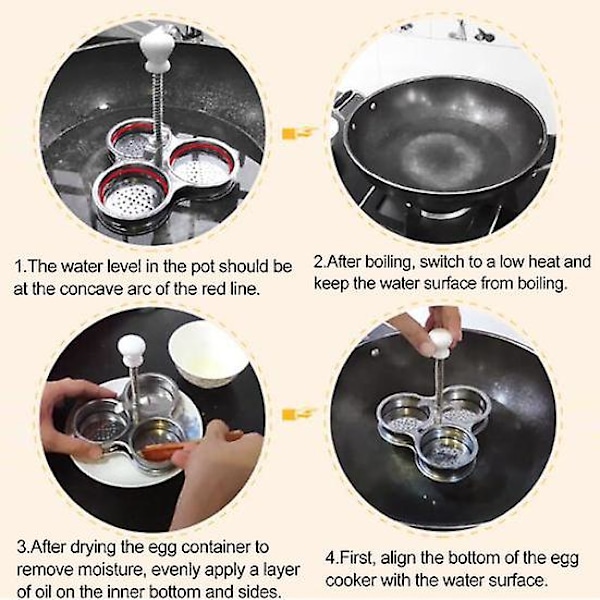 1.The water level in the pot should be at the concave arc of the red line.

2.After boiling, switch to a low heat and keep the water surface from boiling.

3.After drying the egg container to remove moisture, evenly apply a layer of oil on the inner bottom and sides.

4.First, align the bottom of the egg cooker with the water surface.