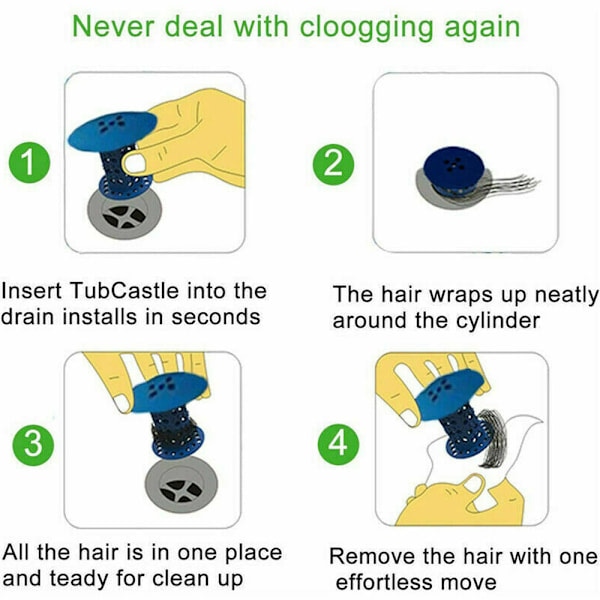 Never deal with cloogging again

1

Insert TubCastle into the drain installs in seconds

2

The hair wraps up neatly around the cylinder

3

All the hair is in one place and teady for clean up

4

Remove the hair with one effortless move