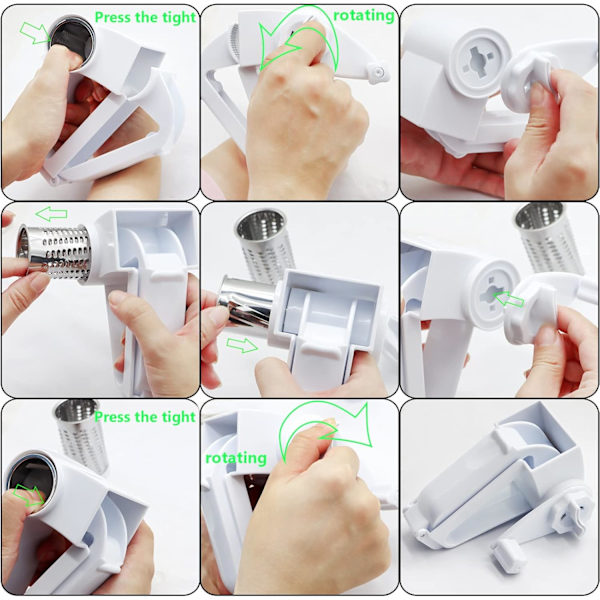 Press the tight

rotating

Press the tight

rotating