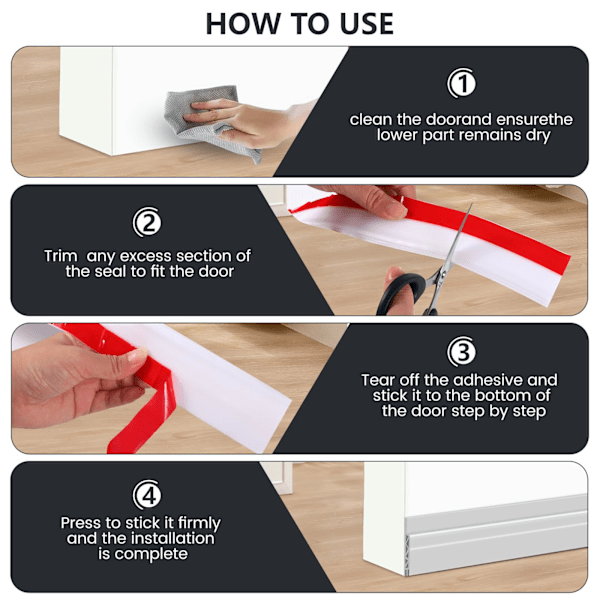 HOW TO USE

①

clean the doorand ensurethe lower part remains dry

②

Trim any excess section of the seal to fit the door

③

Tear off the adhesive and stick it to the bottom of the door step by step

④

Press to stick it firmly and the installation is complete