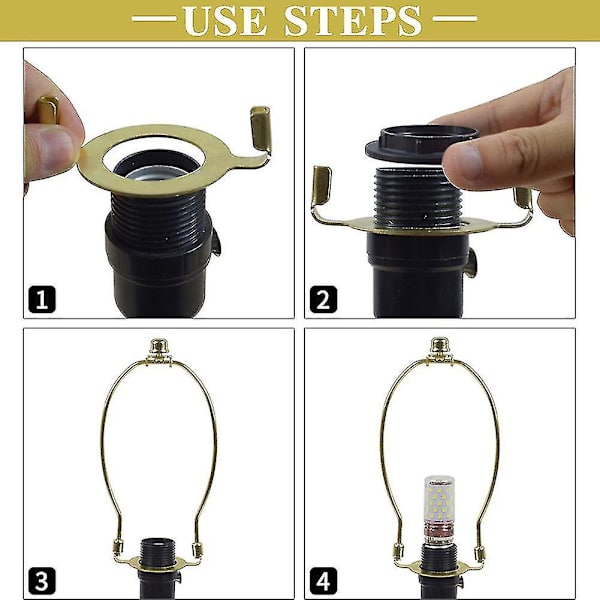 USE STEPS

1

2

3

4