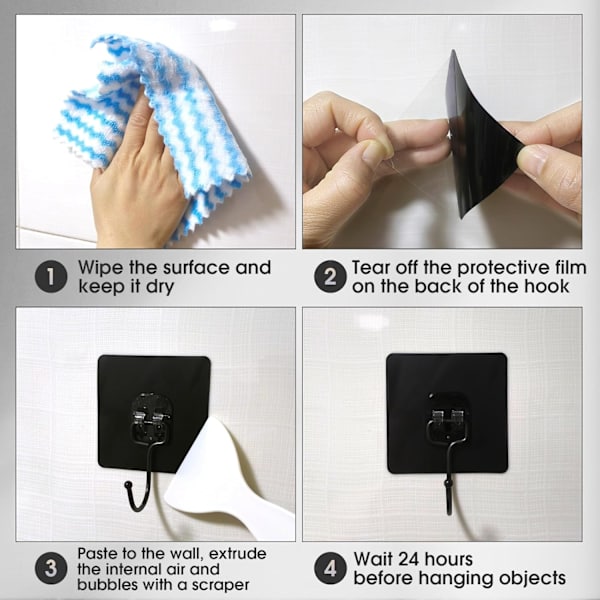 1 Wipe the surface and keep it dry

2 Tear off the protective film on the back of the hook

3 Paste to the wall, extrude the internal air and bubbles with a scraper

4 Wait 24 hours before hanging objects