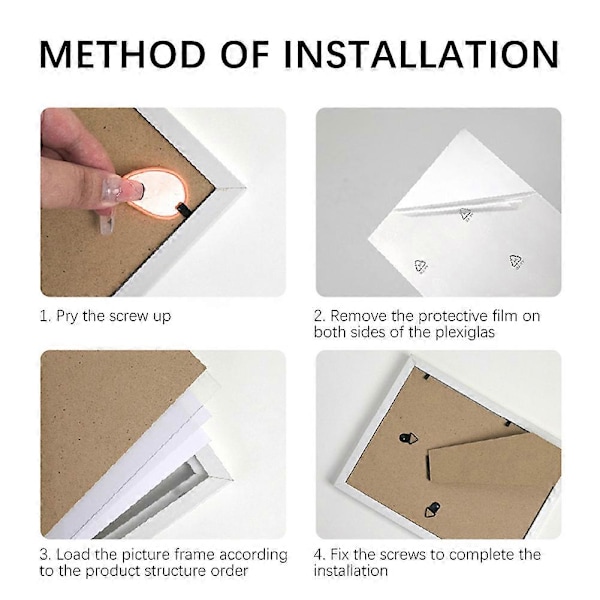 METHOD OF INSTALLATION

1. Pry the screw up

2. Remove the protective film on both sides of the plexiglas

3. Load the picture frame according to the product structure order

4. Fix the screws to complete the installation