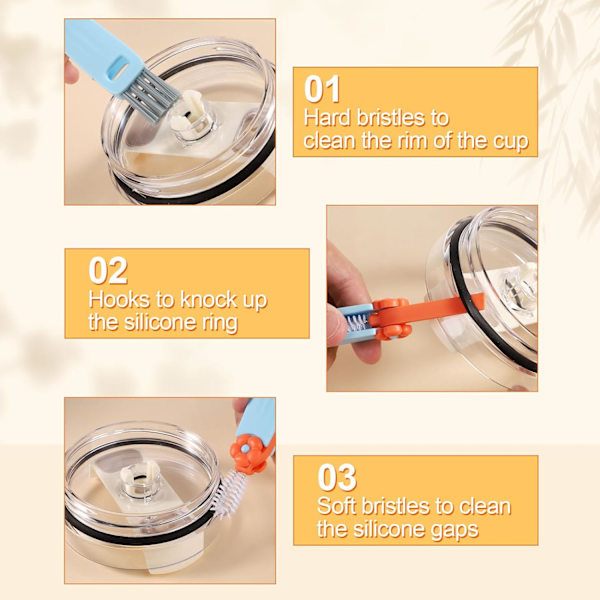 01
Hard bristles to clean the rim of the cup

02
Hooks to knock up the silicone ring

03
Soft bristles to clean the silicone gaps