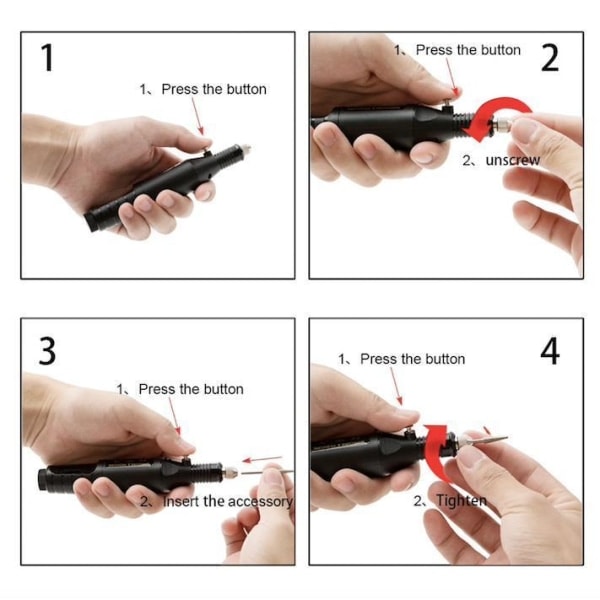 1

1、Press the button

1、Press the button

2

2、unscrew

3

1、Press the button

2、Insert the accessory

1、Press the button

4

2、Tighten