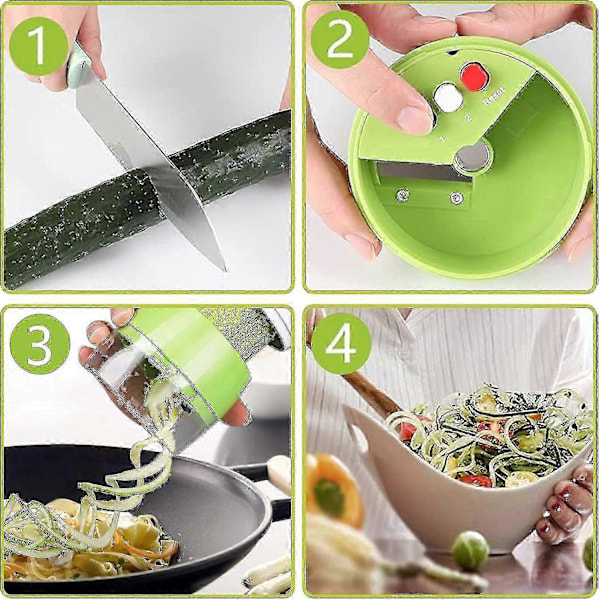 1

2

1 2 Reset

3

4