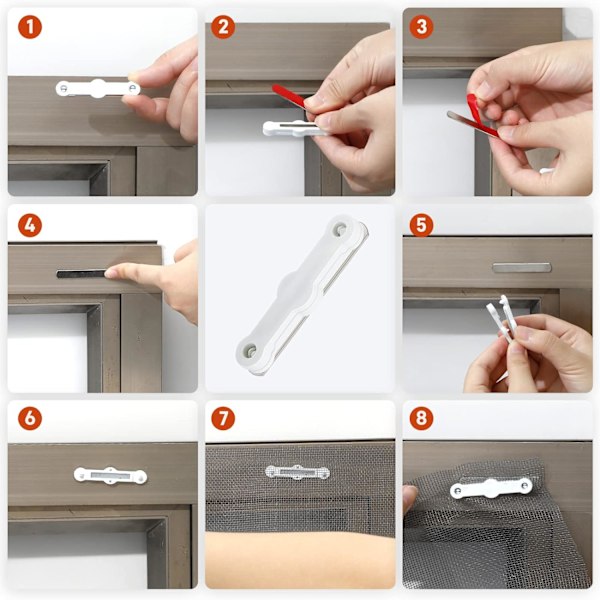 1
2
3
4
5
6
7
8