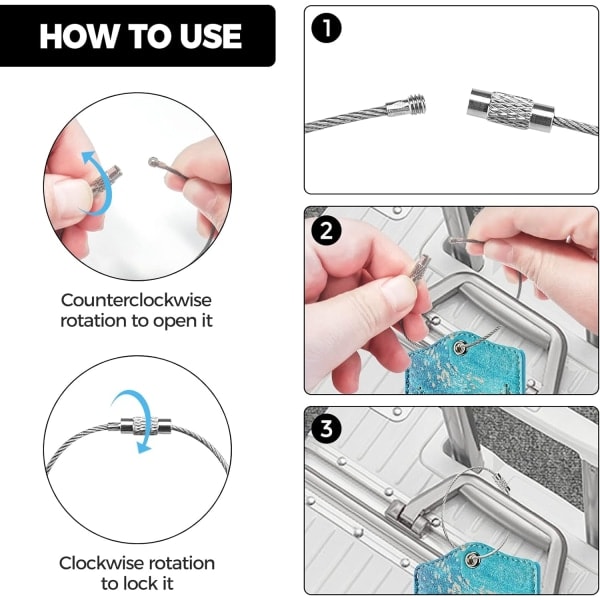 HOW TO USE

Counterclockwise rotation to open it

Clockwise rotation to lock it

1

2

3