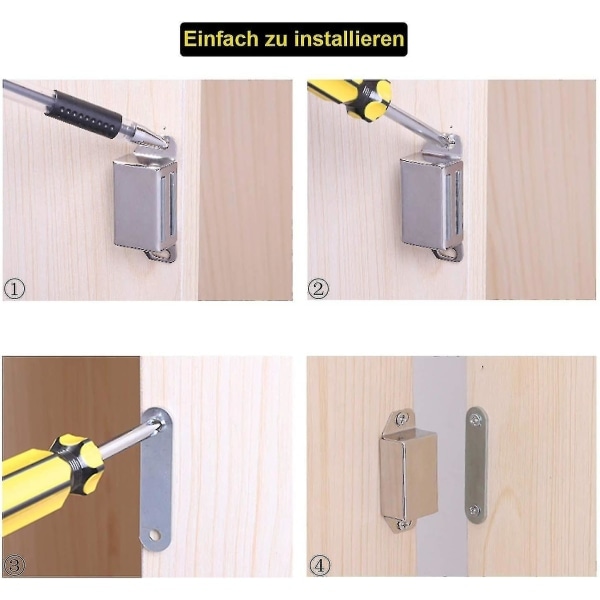 Einfach zu installieren

①

②

③

④