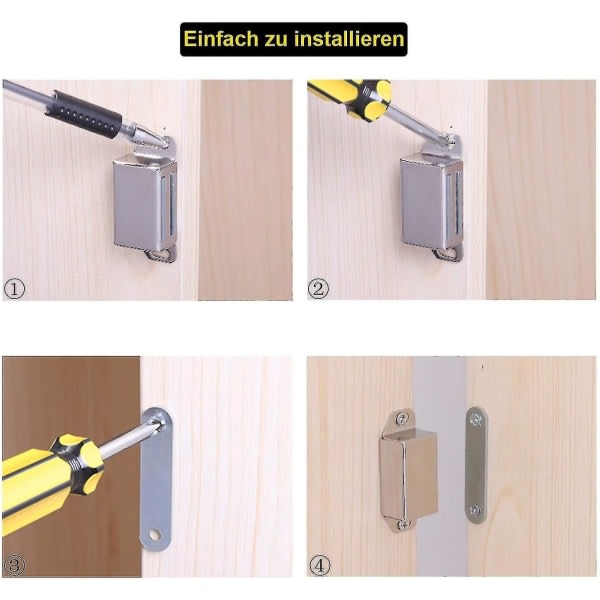 Einfach zu installieren

①

②

③

④