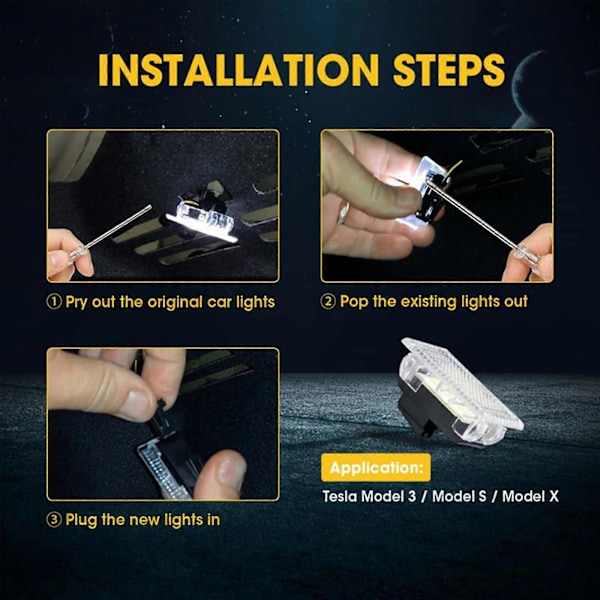 INSTALLATION STEPS

① Pry out the original car lights

② Pop the existing lights out

③ Plug the new lights in

Application:

Tesla Model 3 / Model S / Model X