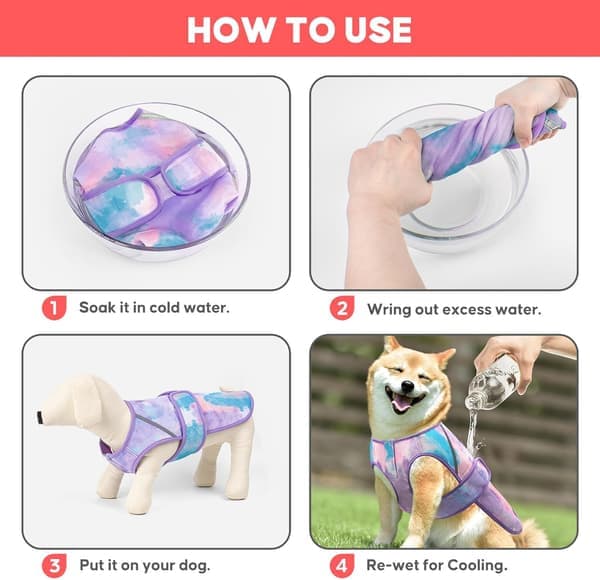 HOW TO USE

1 Soak it in cold water.

2 Wring out excess water.

3 Put it on your dog.

4 Re-wet for Cooling.