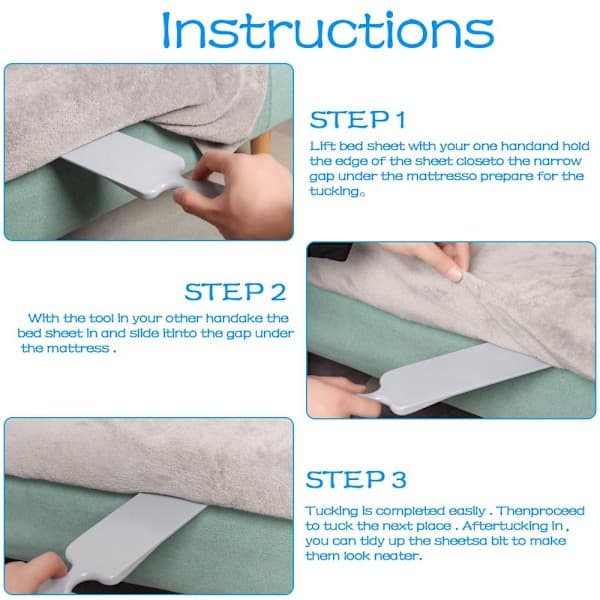 Instructions

STEP 1

Lift bed sheet with your one handand hold the edge of the sheet closeto the narrow gap under the mattresso prepare for the tucking。

STEP 2

With the tool in your other handake the bed sheet in and slide itinto the gap under the mattress .

STEP 3

Tucking is completed easily . Thenproceed to tuck the next place . Aftertucking in , you can tidy up the sheetsa bit to make them look neater.