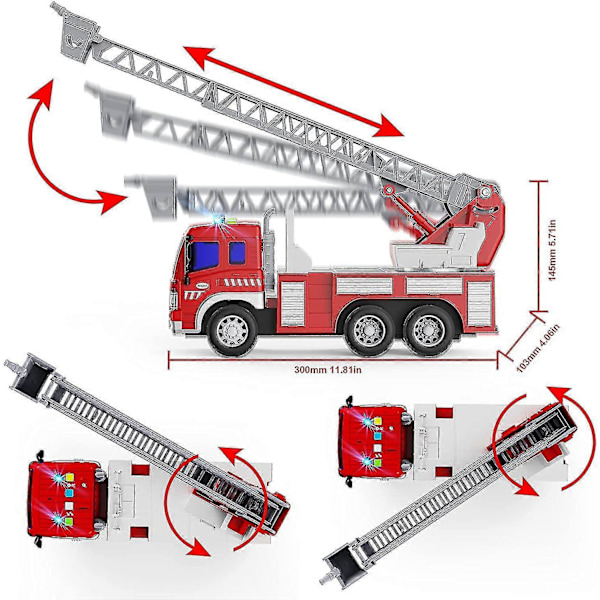 145mm 5.71in

103mm 4.06in

300mm 11.81in