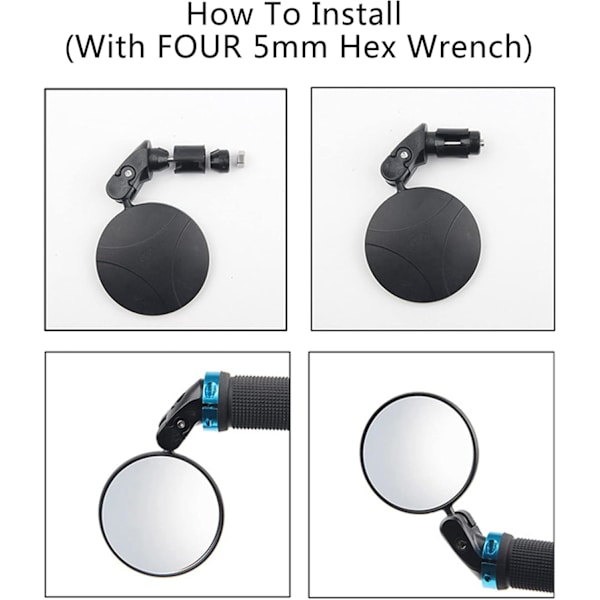 How To Install
(With FOUR 5mm Hex Wrench)