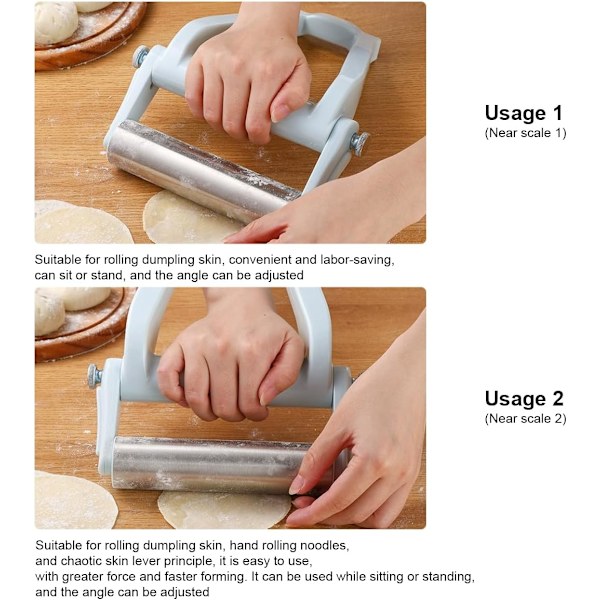 Usage 1
(Near scale 1)

Suitable for rolling dumpling skin, convenient and labor-saving, can sit or stand, and the angle can be adjusted

Usage 2
(Near scale 2)

Suitable for rolling dumpling skin, hand rolling noodles, and chaotic skin lever principle, it is easy to use, with greater force and faster forming. It can be used while sitting or standing, and the angle can be adjusted