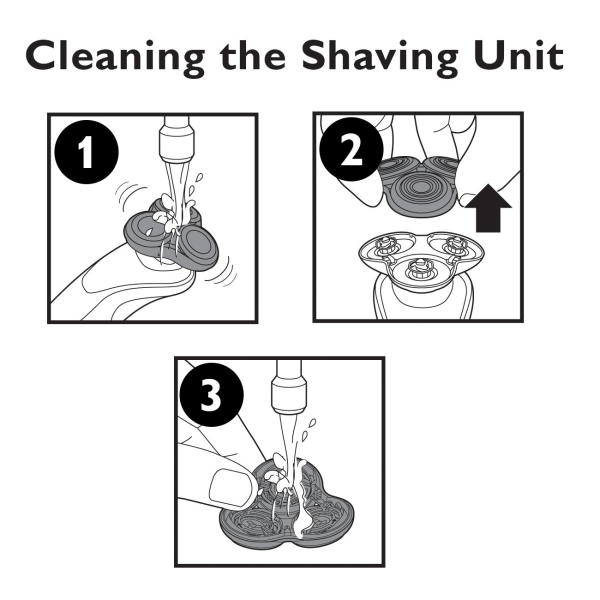 Cleaning the Shaving Unit

1

2

3