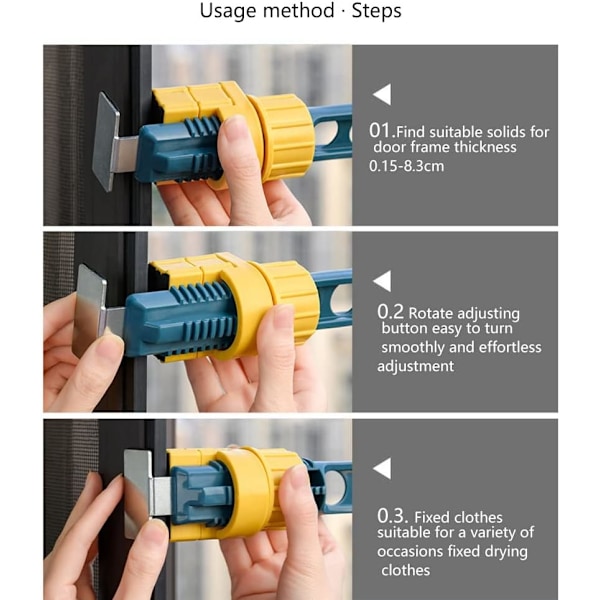 Usage method · Steps

01.Find suitable solids for door frame thickness 0.15-8.3cm

0.2 Rotate adjusting button easy to turn smoothly and effortless adjustment

0.3. Fixed clothes suitable for a variety of occasions fixed drying clothes