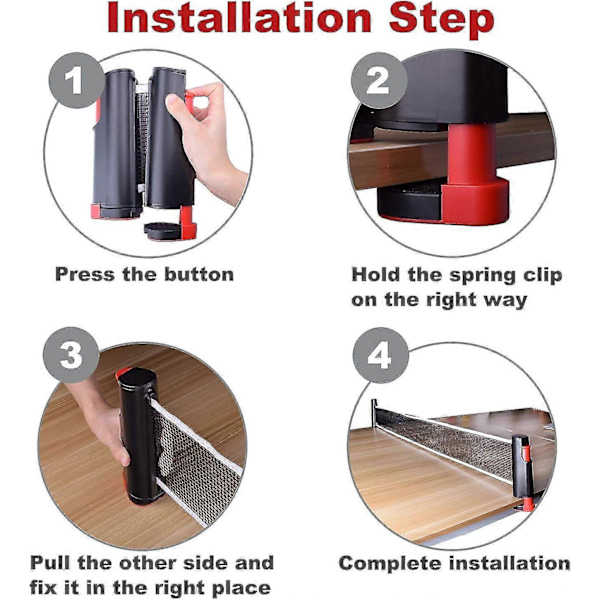 Installation Step

1

Press the button

2

Hold the spring clip on the right way

3

Pull the other side and fix it in the right place

4

Complete installation