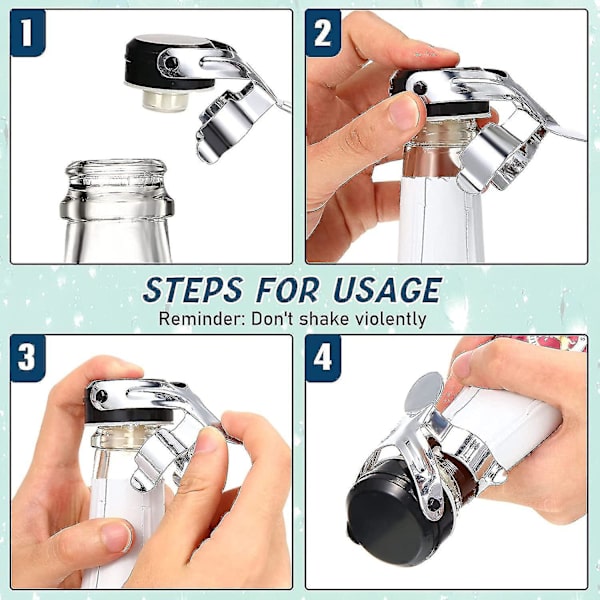 1

2

STEPS FOR USAGE

Reminder: Don't shake violently

3

4