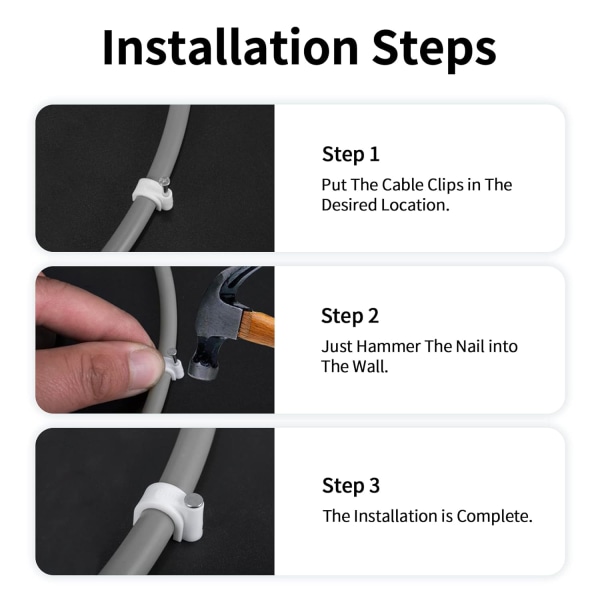 Installation Steps

Step 1
Put The Cable Clips in The Desired Location.

Step 2
Just Hammer The Nail into The Wall.

Step 3
The Installation is Complete.